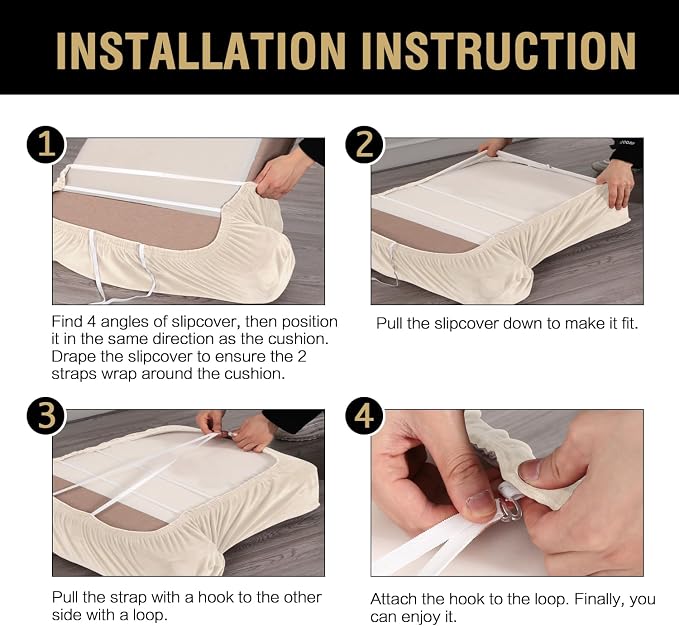 INSTALLATION INSTRUCTION

1

Find 4 angles of slipcover, then position it in the same direction as the cushion. Drape the slipcover to ensure the 2 straps wrap around the cushion.

2

Pull the slipcover down to make it fit.

3

Pull the strap with a hook to the other side with a loop.

4

Attach the hook to the loop. Finally, you can enjoy it.