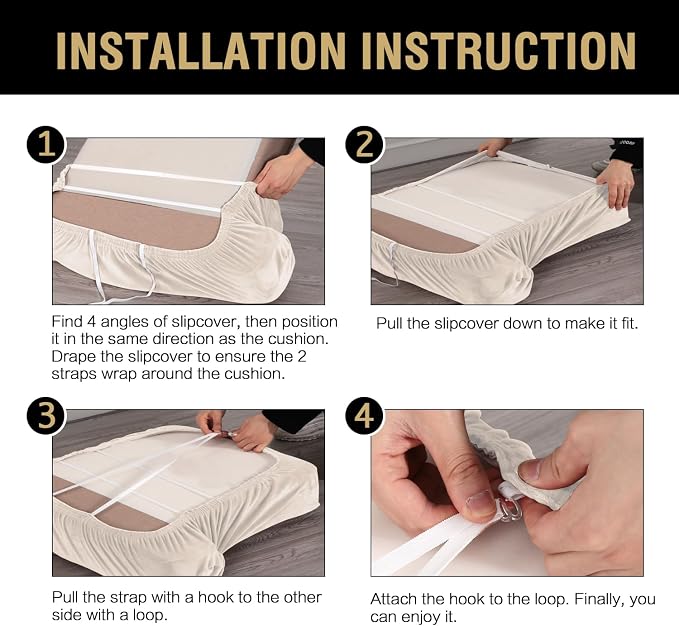 INSTALLATION INSTRUCTION

1

Find 4 angles of slipcover, then position it in the same direction as the cushion. Drape the slipcover to ensure the 2 straps wrap around the cushion.

2

Pull the slipcover down to make it fit.

3

Pull the strap with a hook to the other side with a loop.

4

Attach the hook to the loop. Finally, you can enjoy it.