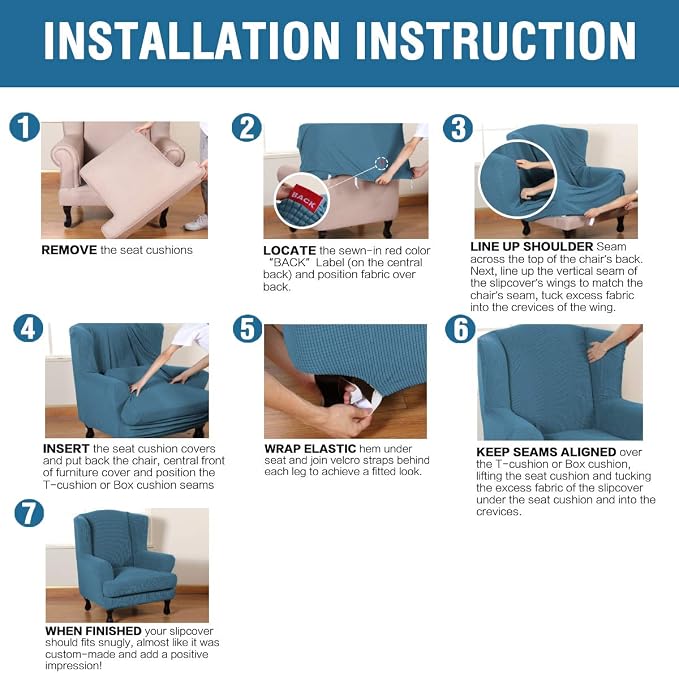 INSTALLATION INSTRUCTION

1

REMOVE the seat cushions

2

BACK

LOCATE the sewn-in red color "BACK" Label (on the central back) and position fabric over back.

3

LINE UP SHOULDER Seam across the top of the chair's back. Next, line up the vertical seam of the slipcover's wings to match the chair's seam, tuck excess fabric into the crevices of the wing.

4

INSERT the seat cushion covers and put back the chair, central front of furniture cover and position the T-cushion or Box cushion seams

5

WRAP ELASTIC hem under seat and join velcro straps behind each leg to achieve a fitted look.

6

KEEP SEAMS ALIGNED over the T-cushion or Box cushion, lifting the seat cushion and tucking the excess fabric of the slipcover under the seat cushion and into the crevices.

7

WHEN FINISHED your slipcover should fits snugly, almost like it was custom-made and add a positive impression!