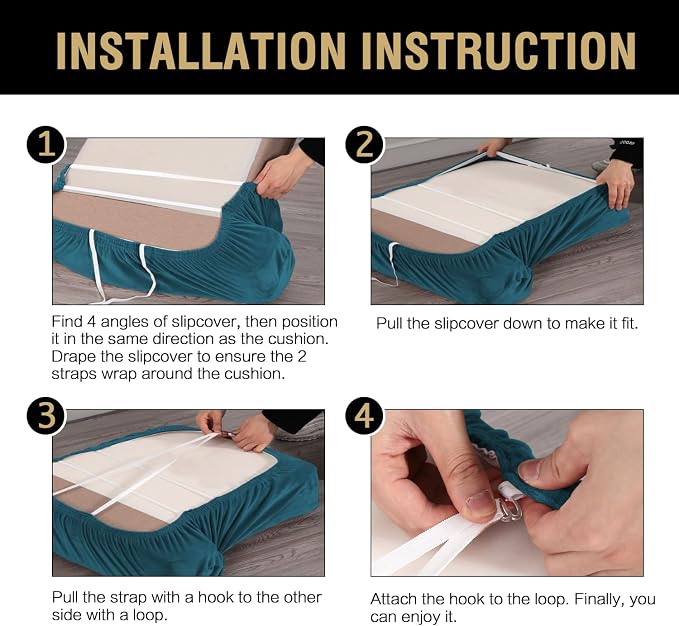 INSTALLATION INSTRUCTION

1

Find 4 angles of slipcover, then position it in the same direction as the cushion. Drape the slipcover to ensure the 2 straps wrap around the cushion.

2

Pull the slipcover down to make it fit.

3

Pull the strap with a hook to the other side with a loop.

4

Attach the hook to the loop. Finally, you can enjoy it.