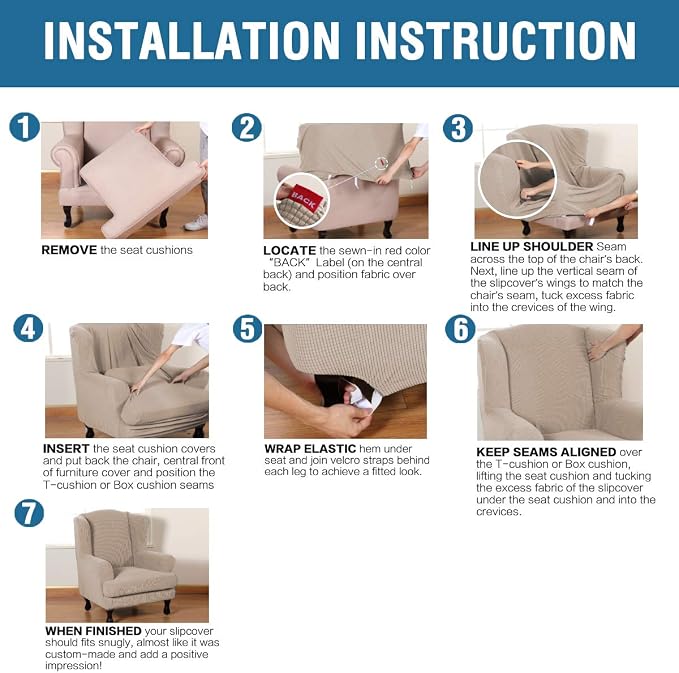 INSTALLATION INSTRUCTION

1

REMOVE the seat cushions

2

BACK

LOCATE the sewn-in red color "BACK" Label (on the central back) and position fabric over back.

3

LINE UP SHOULDER Seam across the top of the chair's back. Next, line up the vertical seam of the slipcover's wings to match the chair's seam, tuck excess fabric into the crevices of the wing.

4

INSERT the seat cushion covers and put back the chair, central front of furniture cover and position the T-cushion or Box cushion seams

5

WRAP ELASTIC hem under seat and join velcro straps behind each leg to achieve a fitted look.

6

KEEP SEAMS ALIGNED over the T-cushion or Box cushion, lifting the seat cushion and tucking the excess fabric of the slipcover under the seat cushion and into the crevices.

7

WHEN FINISHED your slipcover should fits snugly, almost like it was custom-made and add a positive impression!