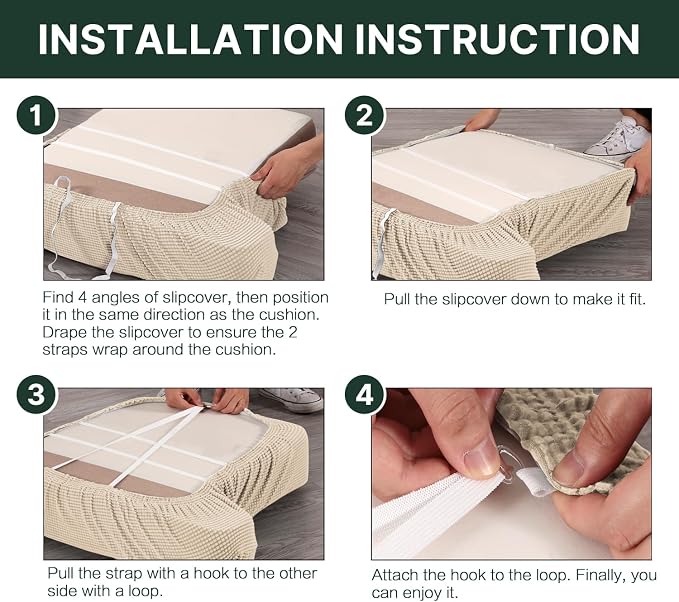 INSTALLATION INSTRUCTION

1

Find 4 angles of slipcover, then position it in the same direction as the cushion. Drape the slipcover to ensure the 2 straps wrap around the cushion.

2

Pull the slipcover down to make it fit.

3

Pull the strap with a hook to the other side with a loop.

4

Attach the hook to the loop. Finally, you can enjoy it.