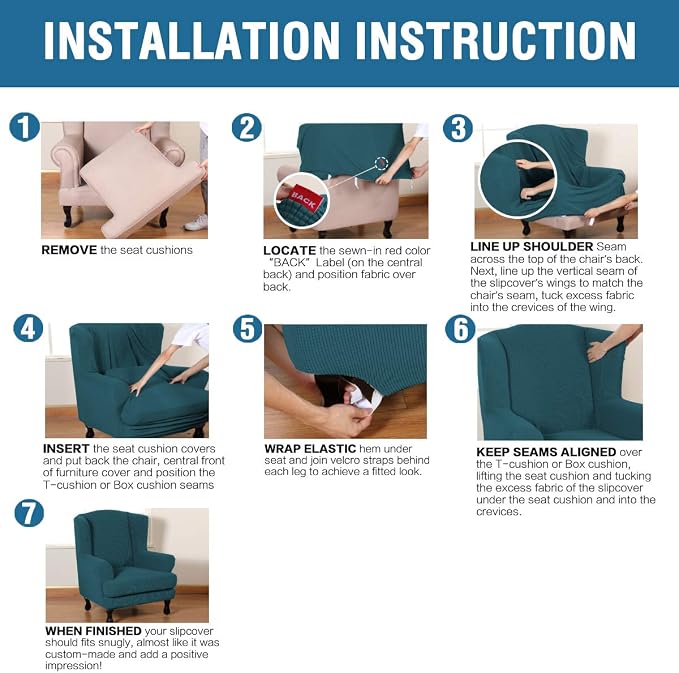 INSTALLATION INSTRUCTION

1

REMOVE the seat cushions

2

BACK

LOCATE the sewn-in red color "BACK" Label (on the central back) and position fabric over back.

3

LINE UP SHOULDER Seam across the top of the chair's back. Next, line up the vertical seam of the slipcover's wings to match the chair's seam, tuck excess fabric into the crevices of the wing.

4

INSERT the seat cushion covers and put back the chair, central front of furniture cover and position the T-cushion or Box cushion seams

5

WRAP ELASTIC hem under seat and join velcro straps behind each leg to achieve a fitted look.

6

KEEP SEAMS ALIGNED over the T-cushion or Box cushion, lifting the seat cushion and tucking the excess fabric of the slipcover under the seat cushion and into the crevices.

7

WHEN FINISHED your slipcover should fits snugly, almost like it was custom-made and add a positive impression!