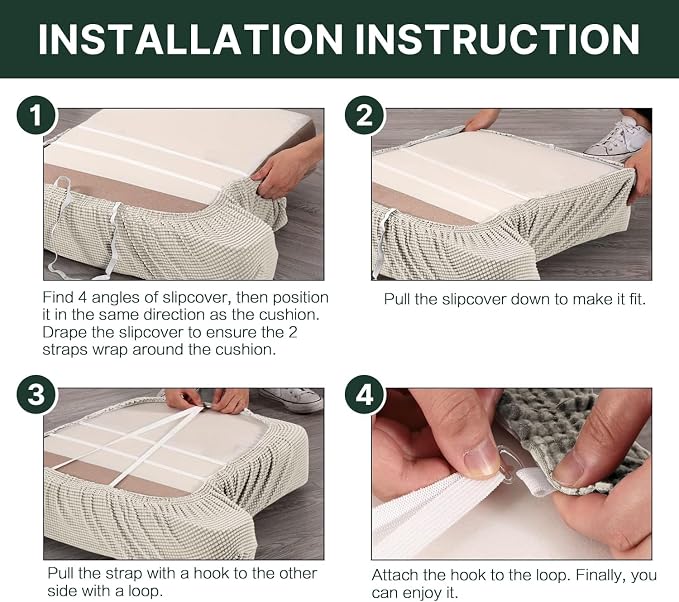 INSTALLATION INSTRUCTION

1

Find 4 angles of slipcover, then position it in the same direction as the cushion. Drape the slipcover to ensure the 2 straps wrap around the cushion.

2

Pull the slipcover down to make it fit.

3

Pull the strap with a hook to the other side with a loop.

4

Attach the hook to the loop. Finally, you can enjoy it.