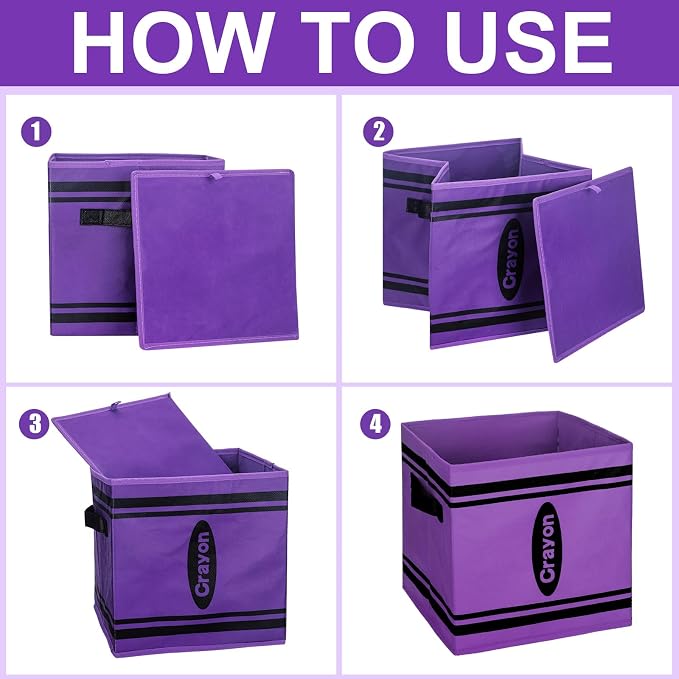 HOW TO USE

1

2

Crayon

3

Crayon

4

Crayon