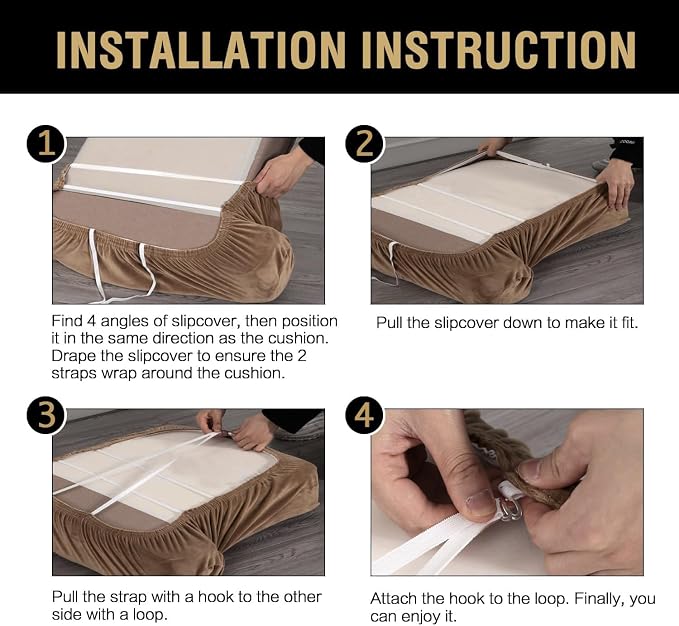 INSTALLATION INSTRUCTION

1

Find 4 angles of slipcover, then position it in the same direction as the cushion. Drape the slipcover to ensure the 2 straps wrap around the cushion.

2

Pull the slipcover down to make it fit.

3

Pull the strap with a hook to the other side with a loop.

4

Attach the hook to the loop. Finally, you can enjoy it.