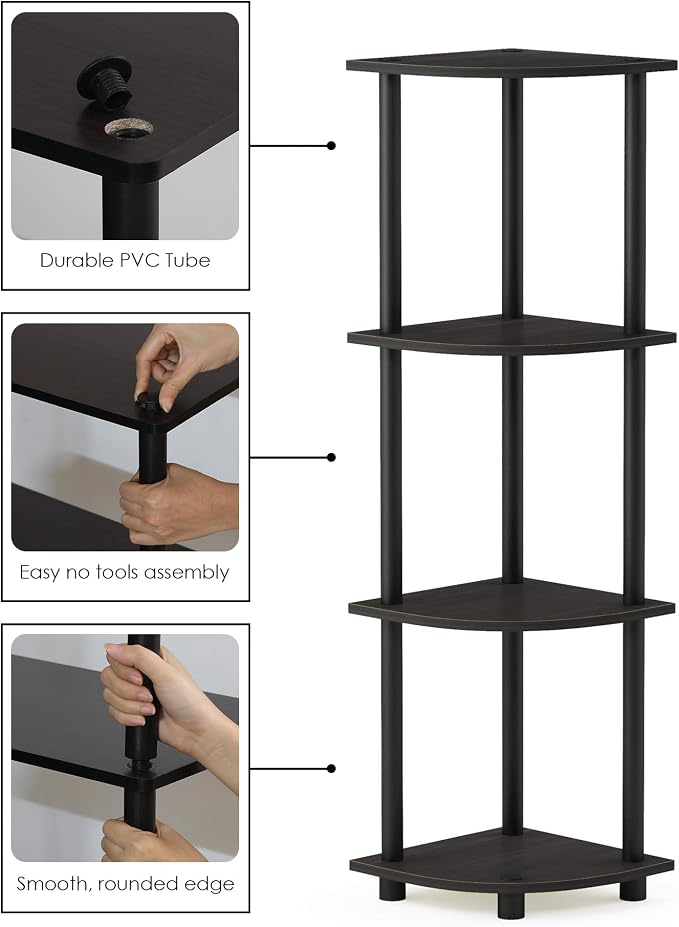 Durable PVC Tube

Easy no tools assembly

Smooth, rounded edge