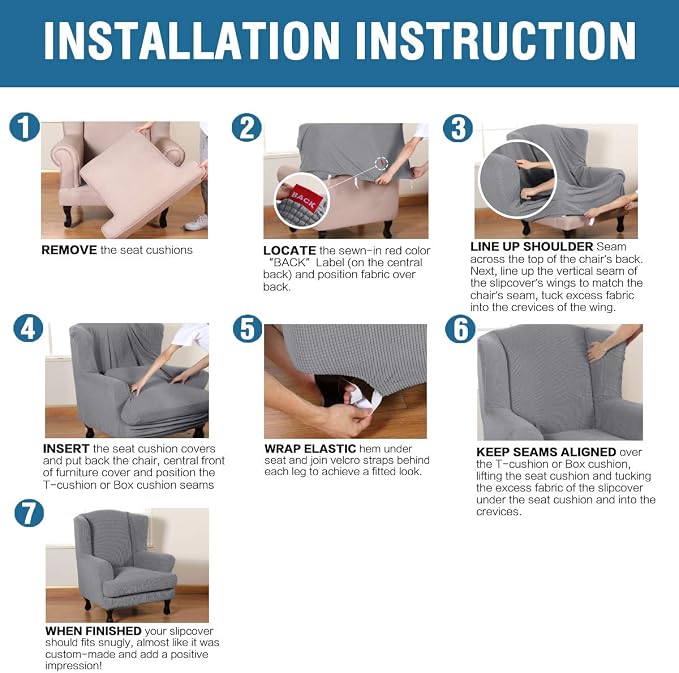 INSTALLATION INSTRUCTION

1

REMOVE the seat cushions

2

BACK

LOCATE the sewn-in red color "BACK" Label (on the central back) and position fabric over back.

3

LINE UP SHOULDER Seam across the top of the chair's back. Next, line up the vertical seam of the slipcover's wings to match the chair's seam, tuck excess fabric into the crevices of the wing.

4

INSERT the seat cushion covers and put back the chair, central front of furniture cover and position the T-cushion or Box cushion seams

5

WRAP ELASTIC hem under seat and join velcro straps behind each leg to achieve a fitted look.

6

KEEP SEAMS ALIGNED over the T-cushion or Box cushion, lifting the seat cushion and tucking the excess fabric of the slipcover under the seat cushion and into the crevices.

7

WHEN FINISHED your slipcover should fits snugly, almost like it was custom-made and add a positive impression!