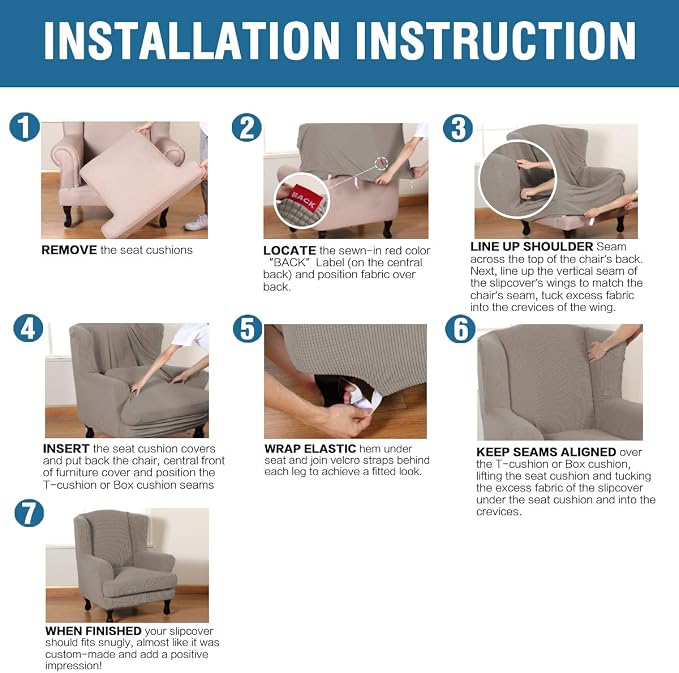 INSTALLATION INSTRUCTION

1

REMOVE the seat cushions

2

BACK

LOCATE the sewn-in red color "BACK" Label (on the central back) and position fabric over back.

3

LINE UP SHOULDER Seam across the top of the chair's back. Next, line up the vertical seam of the slipcover's wings to match the chair's seam, tuck excess fabric into the crevices of the wing.

4

INSERT the seat cushion covers and put back the chair, central front of furniture cover and position the T-cushion or Box cushion seams

5

WRAP ELASTIC hem under seat and join velcro straps behind each leg to achieve a fitted look.

6

KEEP SEAMS ALIGNED over the T-cushion or Box cushion, lifting the seat cushion and tucking the excess fabric of the slipcover under the seat cushion and into the crevices.

7

WHEN FINISHED your slipcover should fits snugly, almost like it was custom-made and add a positive impression!