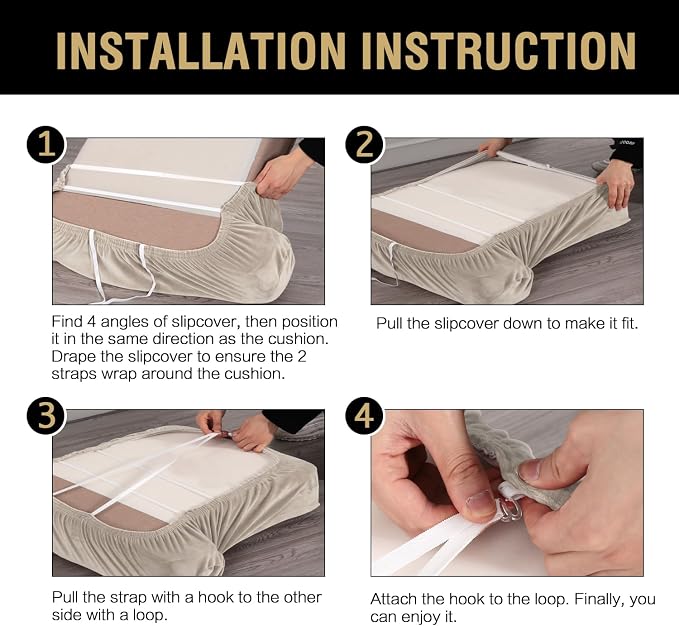 INSTALLATION INSTRUCTION

1

Find 4 angles of slipcover, then position it in the same direction as the cushion. Drape the slipcover to ensure the 2 straps wrap around the cushion.

2

Pull the slipcover down to make it fit.

3

Pull the strap with a hook to the other side with a loop.

4

Attach the hook to the loop. Finally, you can enjoy it.