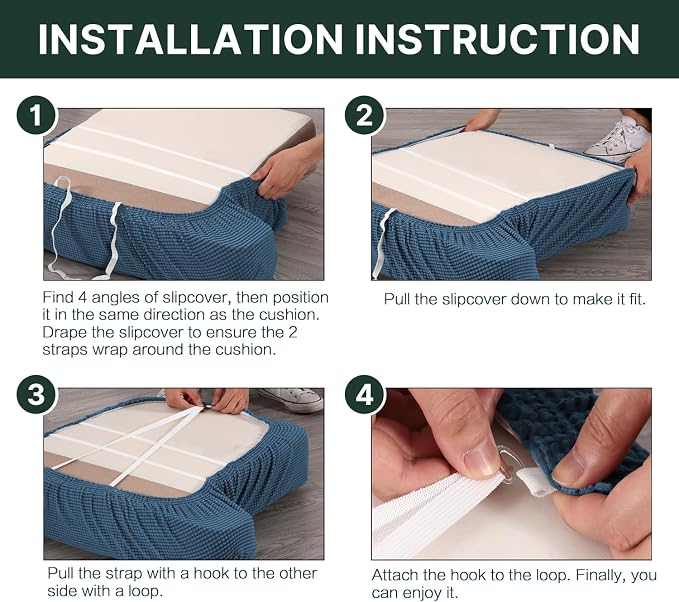 INSTALLATION INSTRUCTION

1

Find 4 angles of slipcover, then position it in the same direction as the cushion. Drape the slipcover to ensure the 2 straps wrap around the cushion.

2

Pull the slipcover down to make it fit.

3

Pull the strap with a hook to the other side with a loop.

4

Attach the hook to the loop. Finally, you can enjoy it.