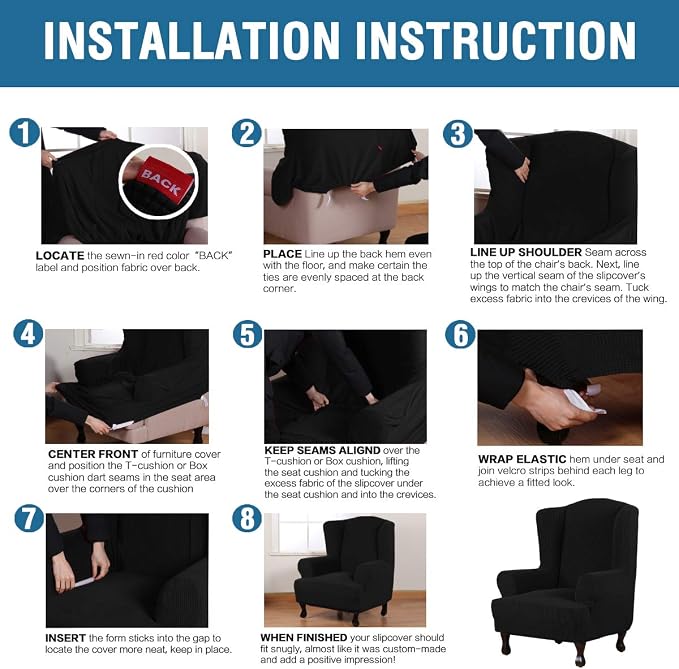 INSTALLATION INSTRUCTION

1

BACK

LOCATE the sewn-in red color "BACK" label and position fabric over back.

2

PLACE Line up the back hem even with the floor, and make certain the ties are evenly spaced at the back corner.

3

LINE UP SHOULDER Seam across the top of the chair's back. Next, line up the vertical seam of the slipcover's wings to match the chair's seam. Tuck excess fabric into the crevices of the wing.

4

CENTER FRONT of furniture cover and position the T-cushion or Box cushion dart seams in the seat area over the corners of the cushion

5

KEEP SEAMS ALIGND over the T-cushion or Box cushion, lifting the seat cushion and tucking the excess fabric of the slipcover under the seat cushion and into the crevices.

6

WRAP ELASTIC hem under seat and join velcro strips behind each leg to achieve a fitted look.

7

INSERT the form sticks into the gap to locate the cover more neat, keep in place.

8

WHEN FINISHED your slipcover should fit snugly, almost like it was custom-made and add a positive impression!