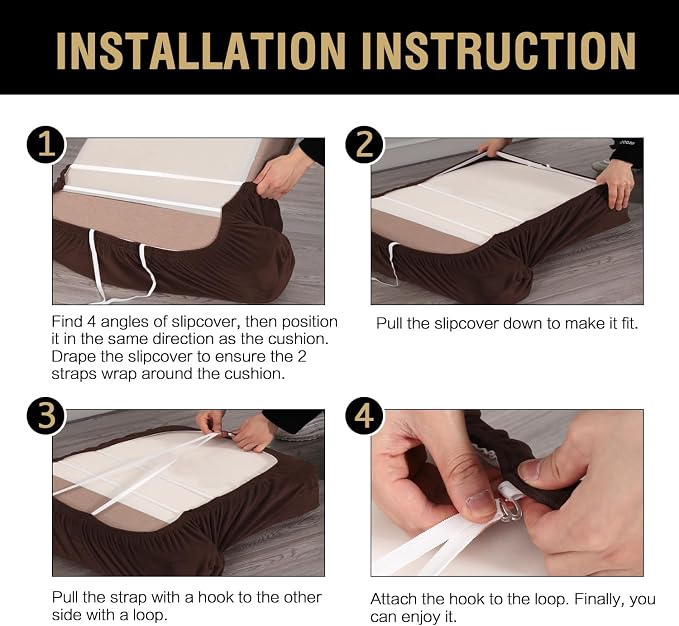 INSTALLATION INSTRUCTION

1

Find 4 angles of slipcover, then position it in the same direction as the cushion. Drape the slipcover to ensure the 2 straps wrap around the cushion.

2

Pull the slipcover down to make it fit.

3

Pull the strap with a hook to the other side with a loop.

4

Attach the hook to the loop. Finally, you can enjoy it.