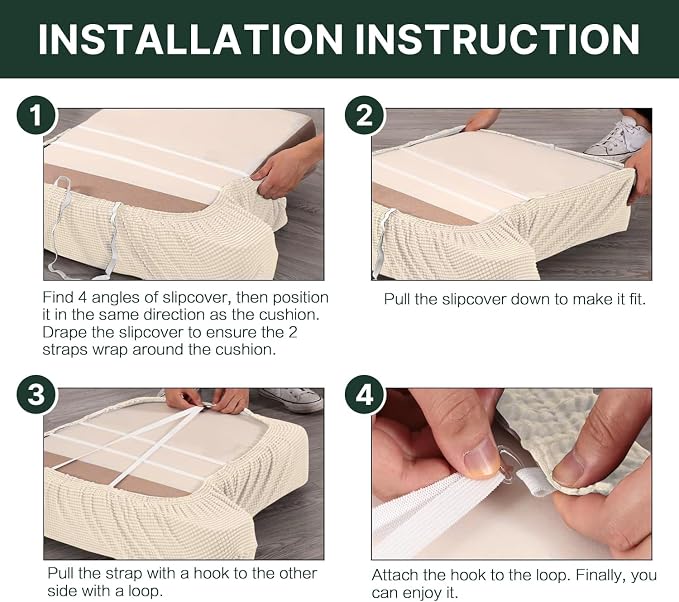 INSTALLATION INSTRUCTION

1

Find 4 angles of slipcover, then position it in the same direction as the cushion. Drape the slipcover to ensure the 2 straps wrap around the cushion.

2

Pull the slipcover down to make it fit.

3

Pull the strap with a hook to the other side with a loop.

4

Attach the hook to the loop. Finally, you can enjoy it.